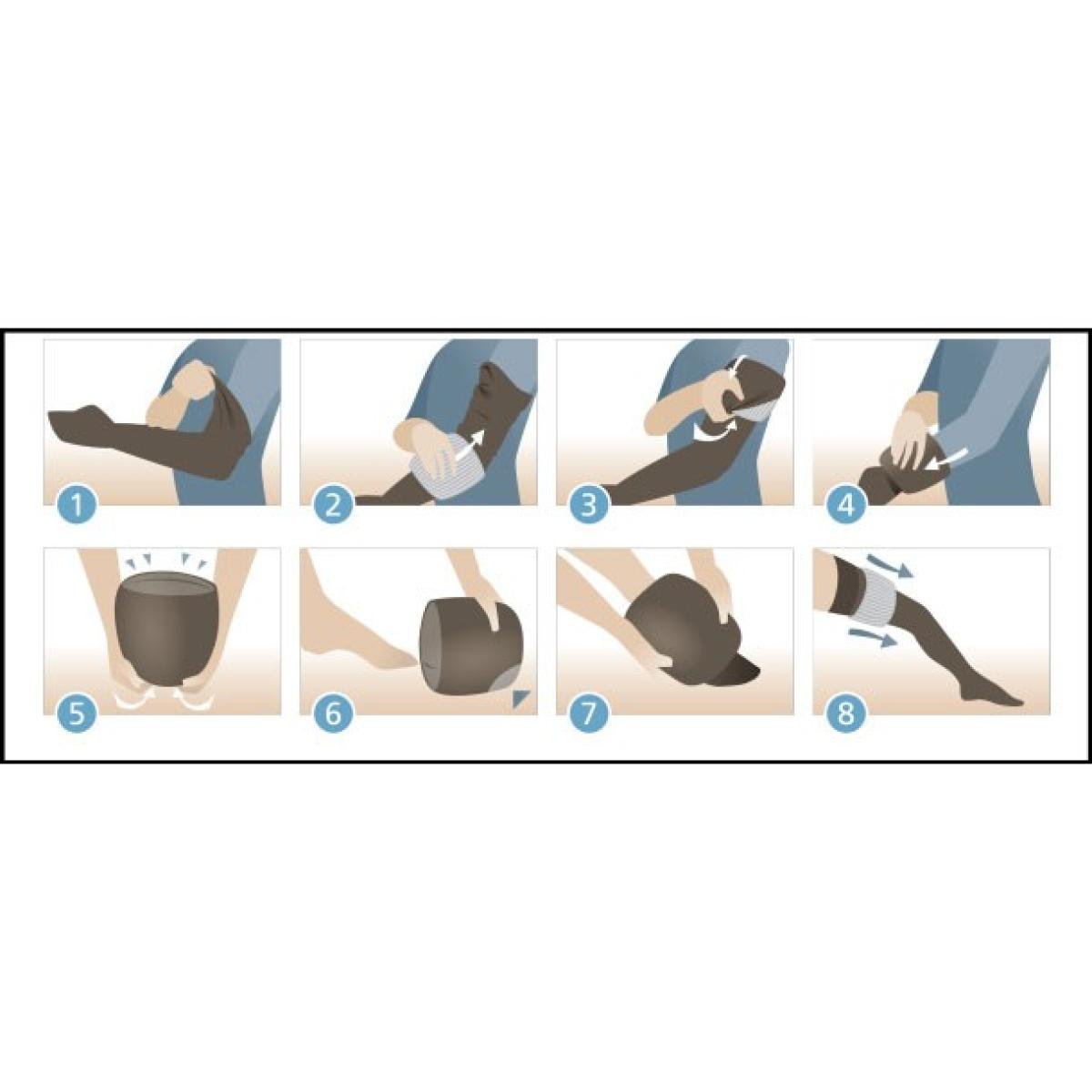 1

2

3

4

5

6

7

8